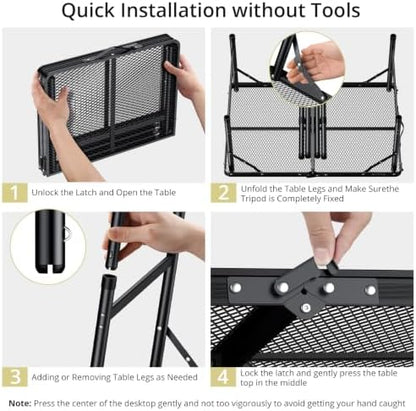 Quick Installation without Tools

1 Unlock the Latch and Open the Table

2 Unfold the Table Legs and Make Surethe Tripod is Completely Fixed

3 Adding or Removing Table Legs as Needed

4 Lock the latch and gently press the table top in the middle

Note: Press the center of the desktop gently and not too vigorously to avoid getting your hand caught